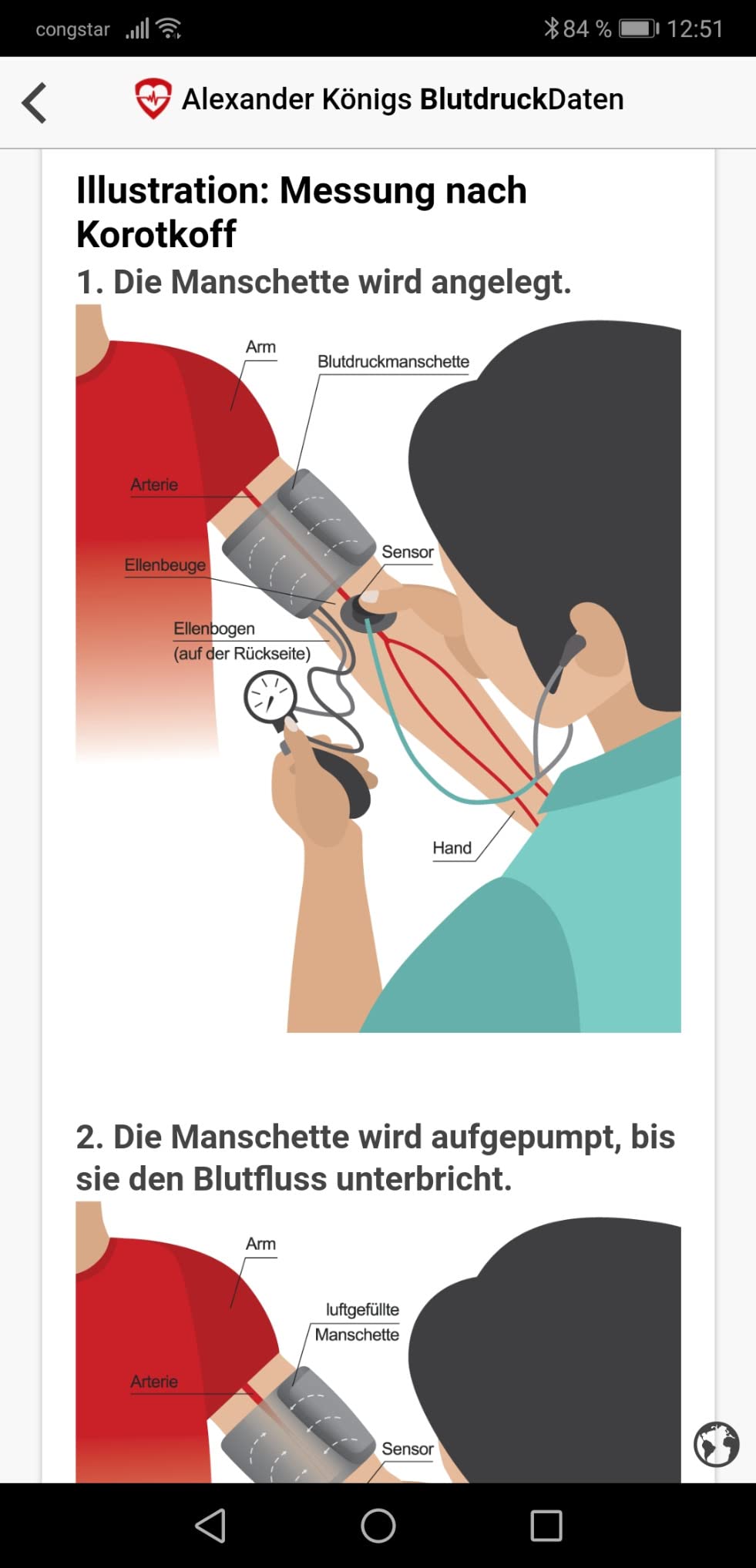 congstar 84 % 12:51

Alexander Königs BlutdruckDaten

Illustration: Messung nach Korotkoff

1. Die Manschette wird angelegt.

Arm
Blutdruckmanschette
Arterie
Ellenbeuge
Sensor
Ellenbogen (auf der Rückseite)
Hand

2. Die Manschette wird aufgepumpt, bis sie den Blutfluss unterbricht.

Arm
luftgefüllte Manschette
Arterie
Sensor